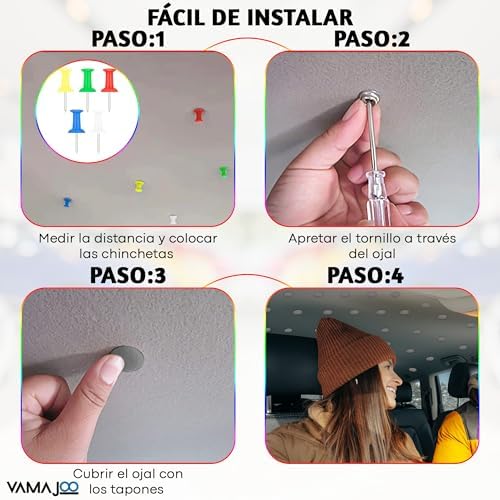 FÁCIL DE INSTALAR

PASO:1

Medir la distancia y colocar las chinchetas

PASO:2

Apretar el tornillo a través del ojal

PASO:3

Cubrir el ojal con los tapones

PASO:4

VAMAJOO